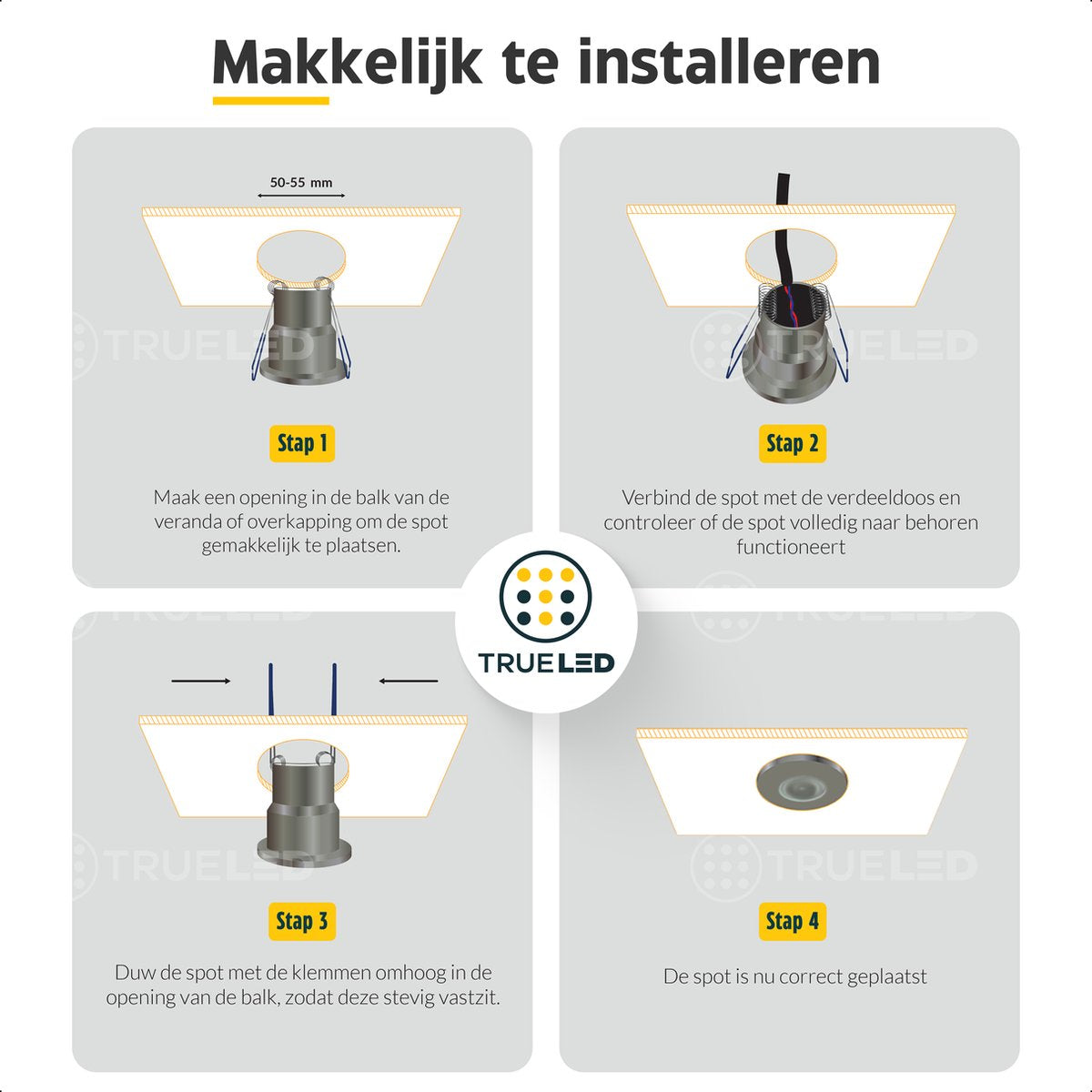 Makkelijk te installeren

50-55 mm

TRUELED

Stap 1

Maak een opening in de balk van de veranda of overkapping om de spot gemakkelijk te plaatsen.

TRUELED

Stap 2

Verbind de spot met de verdeeldoos en controleer of de spot volledig naar behoren functioneert

TRUELED

TRUELED

Stap 3

Duw de spot met de klemmen omhoog in de opening van de balk, zodat deze stevig vastzit.

TRUELED

Stap 4

De spot is nu correct geplaatst